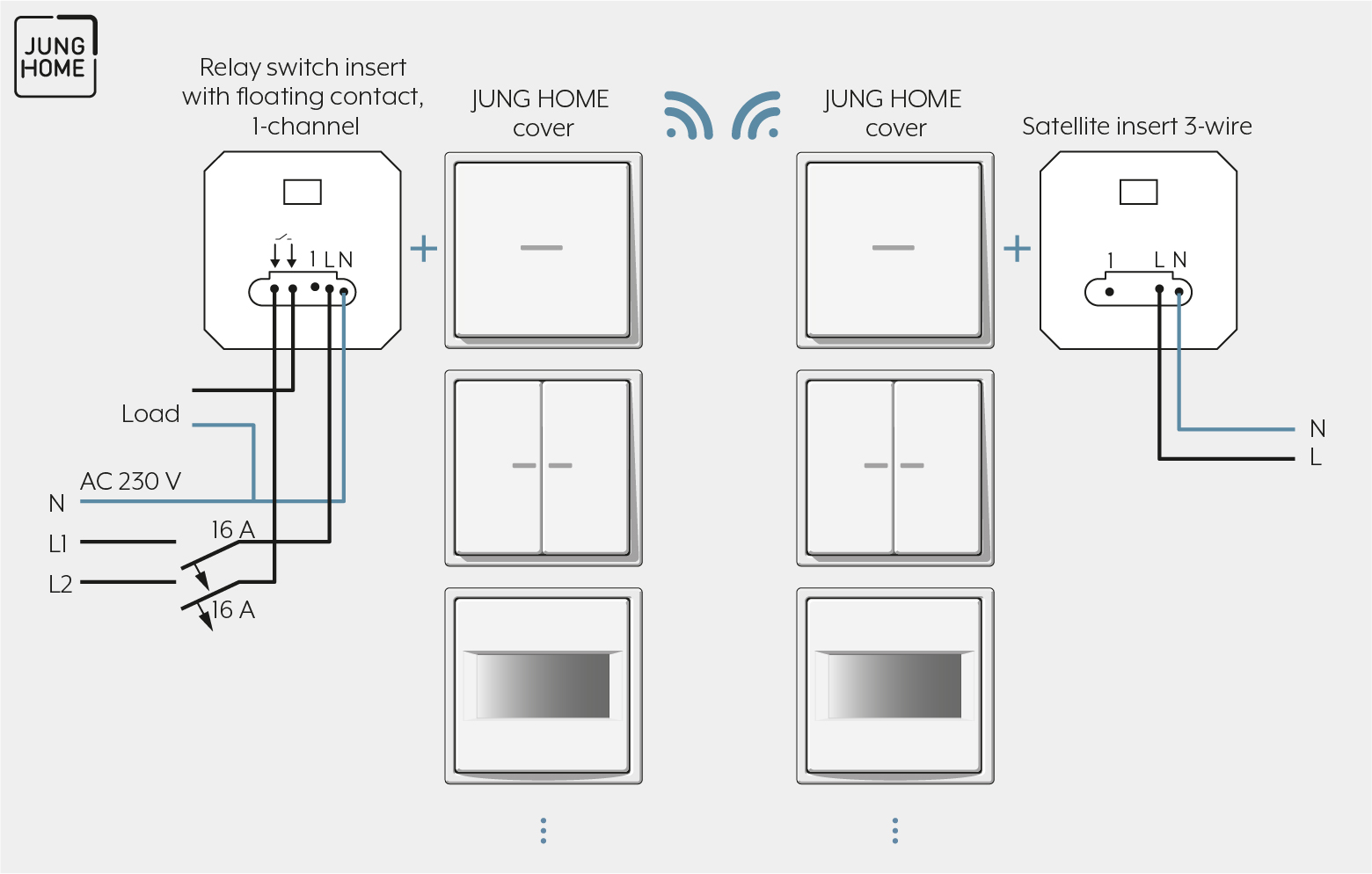 JUNG HOME

Relay switch insert with floating contact, 1-channel

JUNG HOME cover

JUNG HOME cover

Satellite insert 3-wire

1 L N

+

+

1 L N

Load

AC 230 V

N

L1

L2

16 A

16 A

N

L