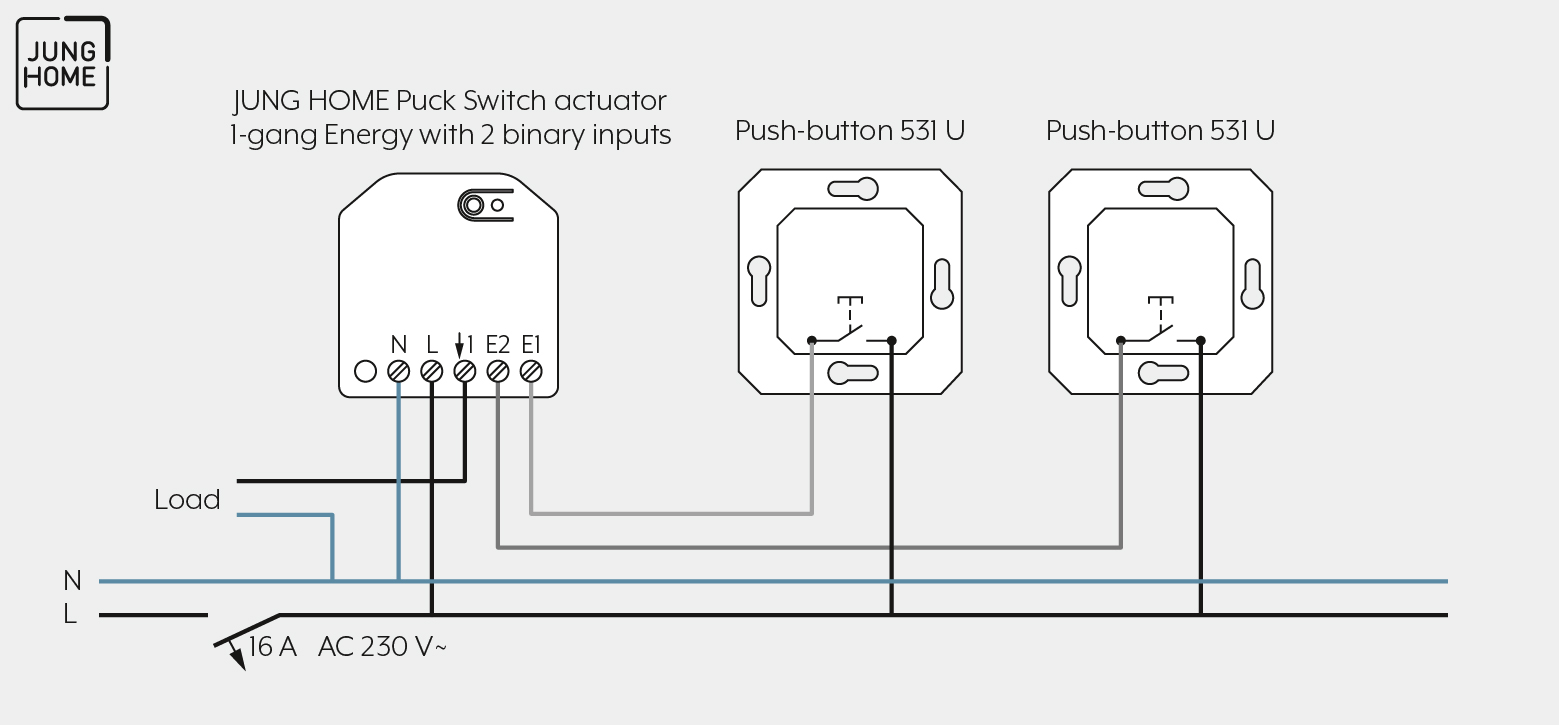 JUNG HOME

JUNG HOME Puck Switch actuator 1-gang Energy with 2 binary inputs

Push-button 531 U

Push-button 531 U

N L ↓1 E2 E1

Load

N

L

16 A AC 230 V~