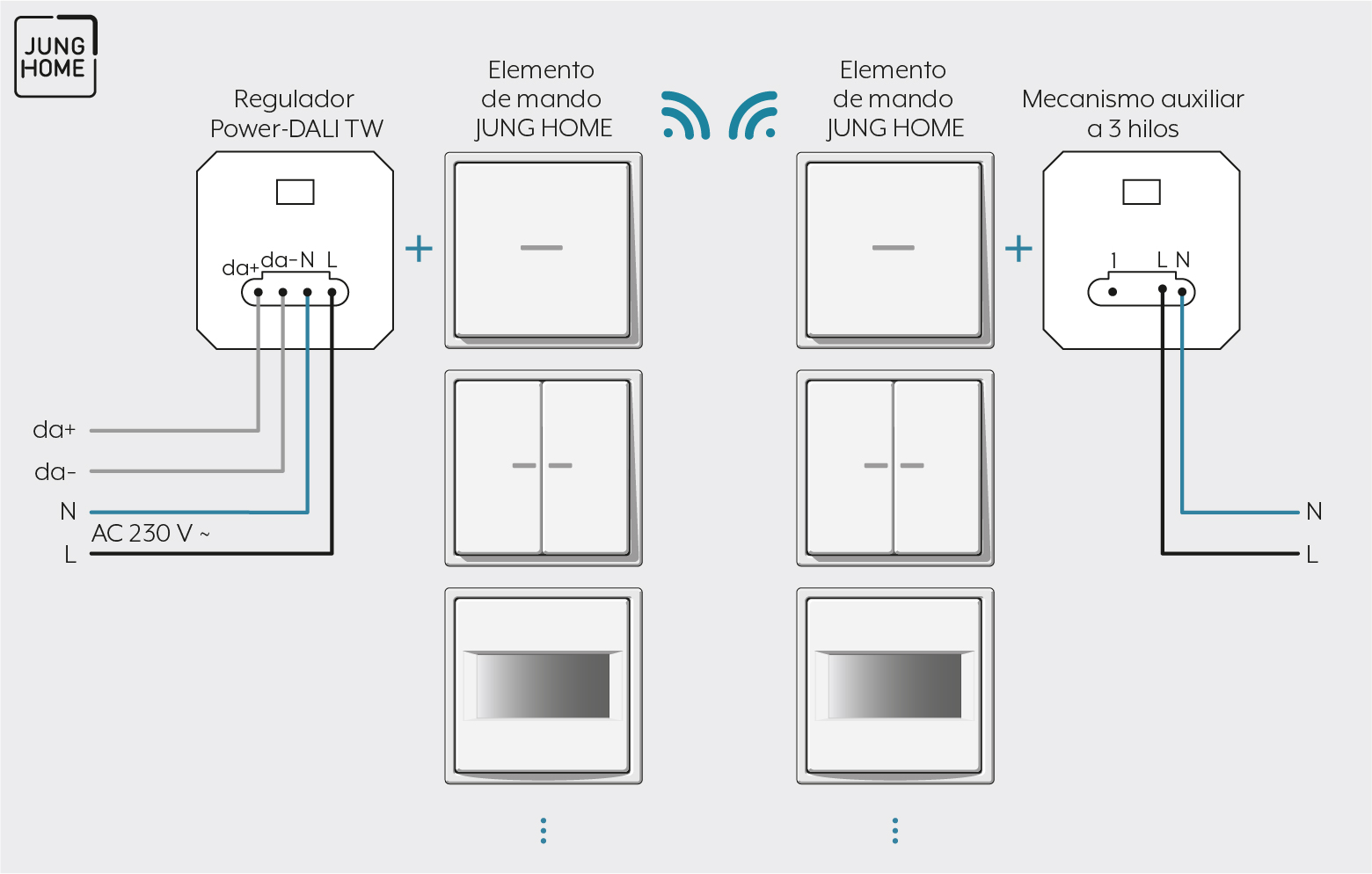 JUNG HOME

Regulador Power-DALI TW

Elemento de mando JUNG HOME

Elemento de mando JUNG HOME

Mecanismo auxiliar a 3 hilos

da+ da- N L

+

+

1 L N

da+

da-

N

AC 230 V ~

L

N

L