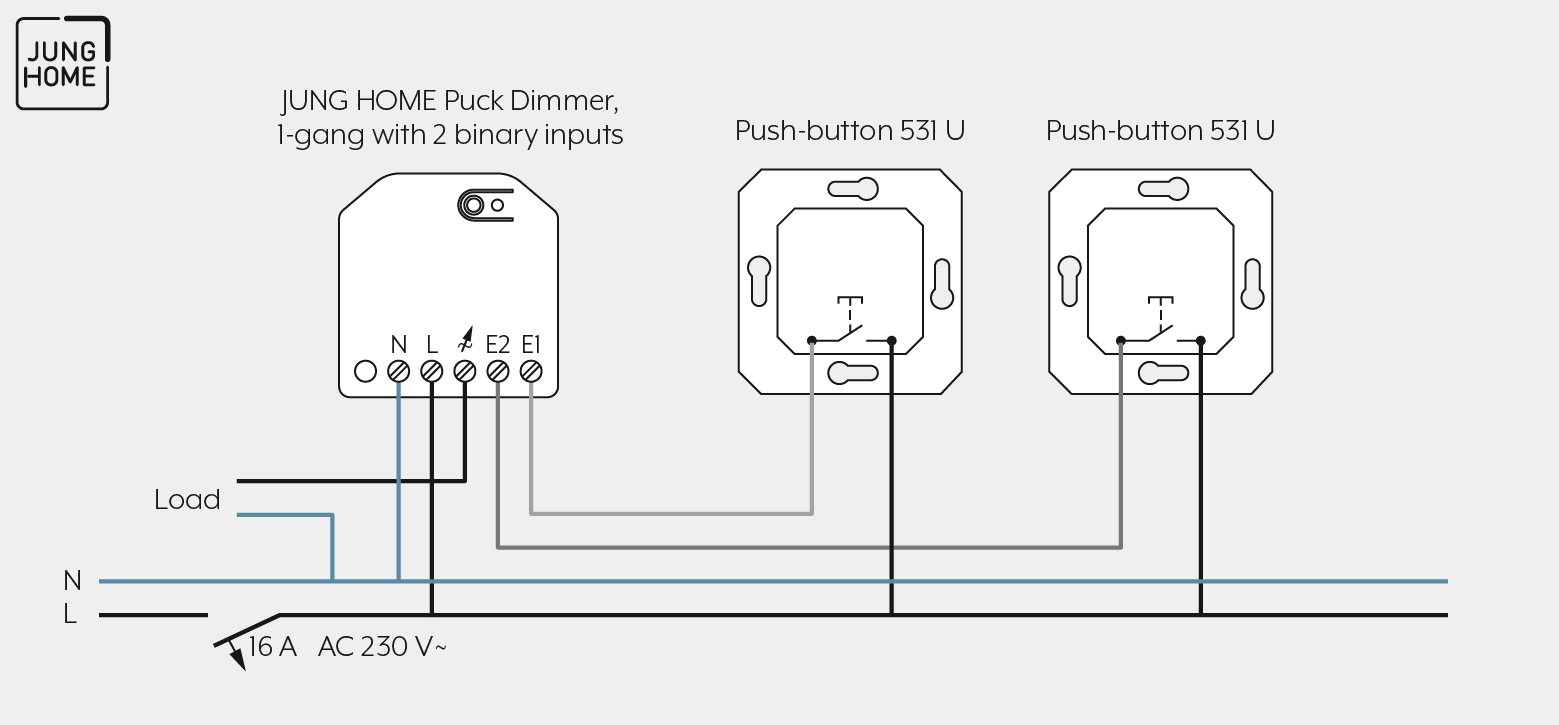 JUNG HOME

JUNG HOME Puck Dimmer, 1-gang with 2 binary inputs

Push-button 531 U

Push-button 531 U

N L E2 E1

Load

N
L

16 A AC 230 V~